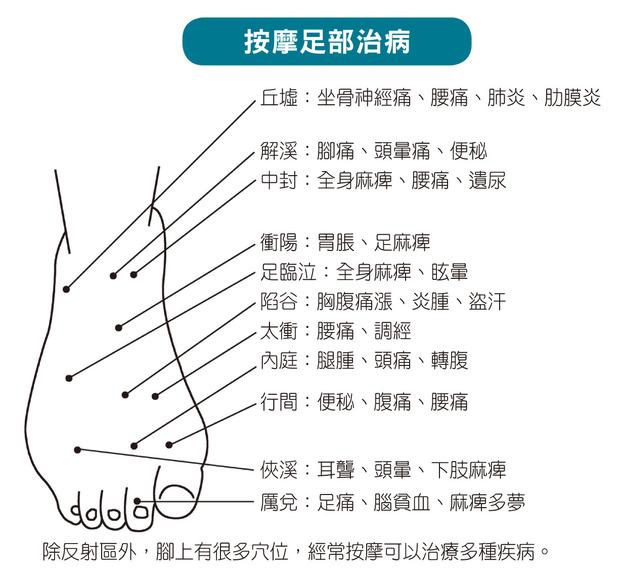 按摩足部治病

丘墟：坐骨神經痛、腰痛、肺炎、肋膜炎

解溪：腳痛、頭暈痛、便秘
中封：全身麻痺、腰痛、遺尿

衝陽：胃脹、足麻痺
足臨泣：全身麻痺、眩暈
陷谷：胸腹痛漲、炎腫、盜汗
太衝：腰痛、調經
內庭：腿腫、頭痛、轉腹

行間：便秘、腹痛、腰痛

俠溪：耳聾、頭暈、下肢麻痺
厲兌：足痛、腦貧血、麻痺多夢

除反射區外，腳上有很多穴位，經常按摩可以治療多種疾病。