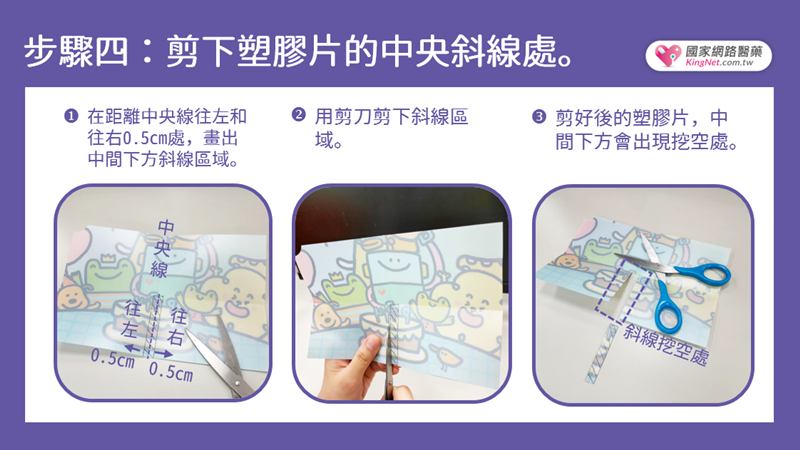 步驟四：剪下塑膠片的中央斜線處。

國家網路醫藥
KingNet.com.tw

❶ 在距離中央線往左和往右0.5cm處，畫出中間下方斜線區域。

❷ 用剪刀剪下斜線區域。

❸ 剪好後的塑膠片，中間下方會出現挖空處。

中央線

往左

往右

0.5cm

0.5cm

斜線挖空處