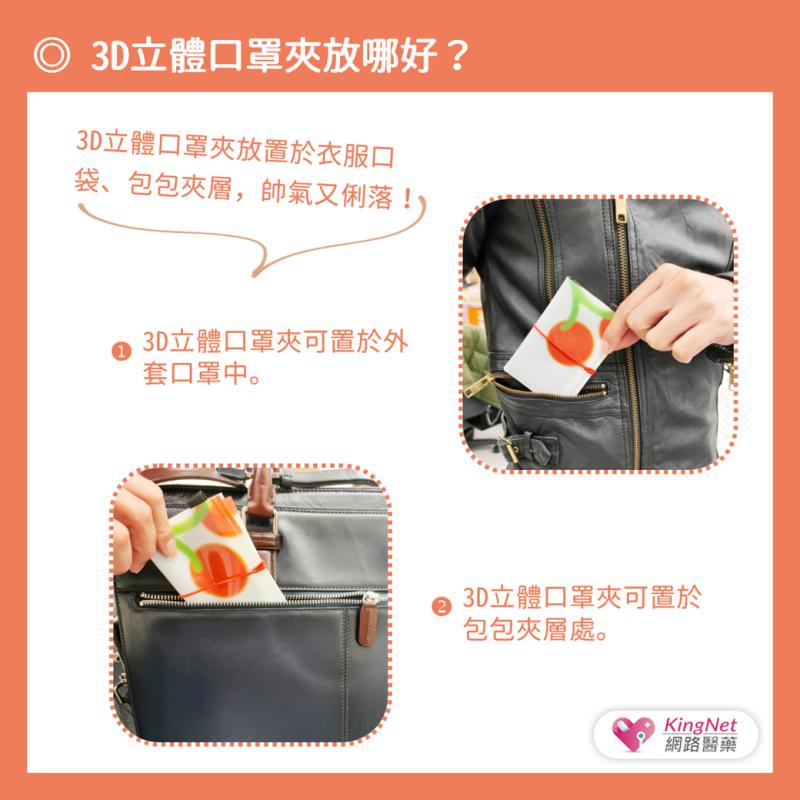 ◎ 3D立體口罩夾放哪好？

3D立體口罩夾放置於衣服口袋、包包夾層，帥氣又俐落！

❶ 3D立體口罩夾可置於外套口罩中。

❷ 3D立體口罩夾可置於包包夾層處。

KingNet
網路醫藥