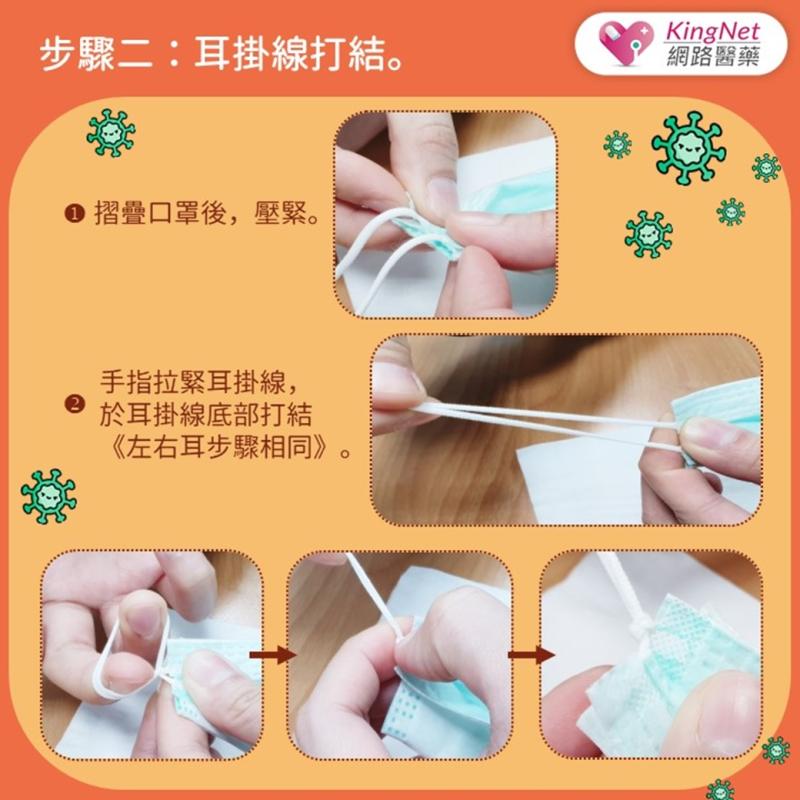 步驟二：耳掛線打結。

KingNet
網路醫藥

❶ 摺疊口罩後，壓緊。

❷ 手指拉緊耳掛線，於耳掛線底部打結《左右耳步驟相同》。